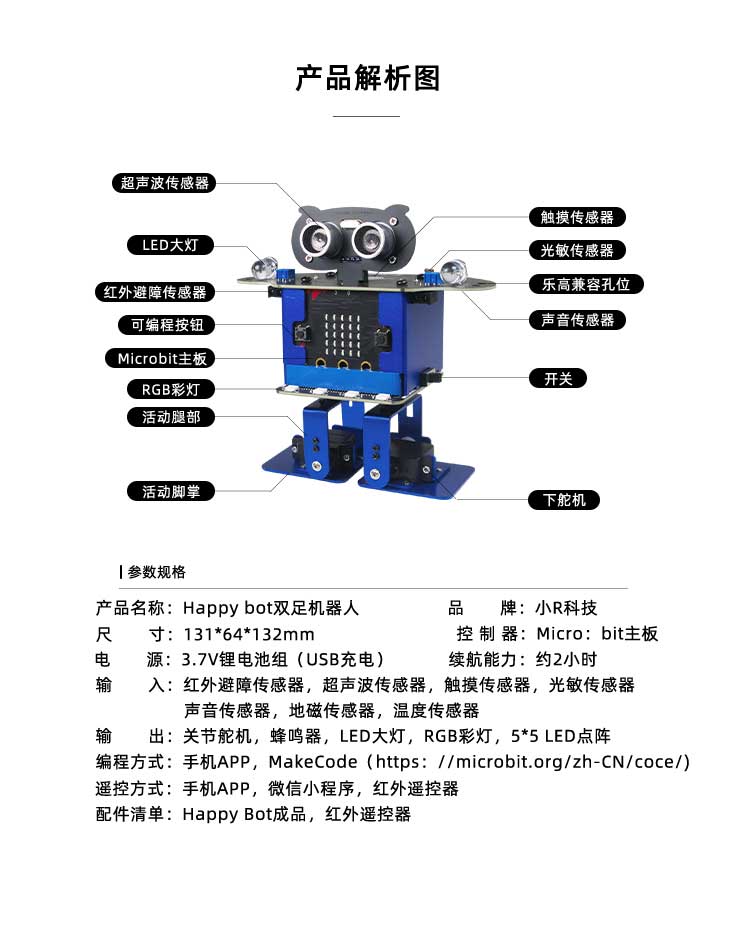 产品解析图

超声波传感器
LED大灯
红外避障传感器
可编程按钮
Microbit主板
RGB彩灯
活动腿部
活动脚掌
触摸传感器
光敏传感器
乐高兼容孔位
声音传感器
开关
下舵机

参数规格

产品名称：Happy bot双足机器人　　品　　牌：小R科技
尺　　寸：131*64*132mm　　控 制 器：Micro：bit主板
电　　源：3.7V锂电池组（USB充电）　　续航能力：约2小时
输　　入：红外避障传感器，超声波传感器，触摸传感器，光敏传感器 声音传感器，地磁传感器，温度传感器
输　　出：关节舵机，蜂鸣器，LED大灯，RGB彩灯，5*5 LED点阵
编程方式：手机APP，MakeCode（https：//microbit.org/zh-CN/coce/）
遥控方式：手机APP，微信小程序，红外遥控器
配件清单：Happy Bot成品，红外遥控器