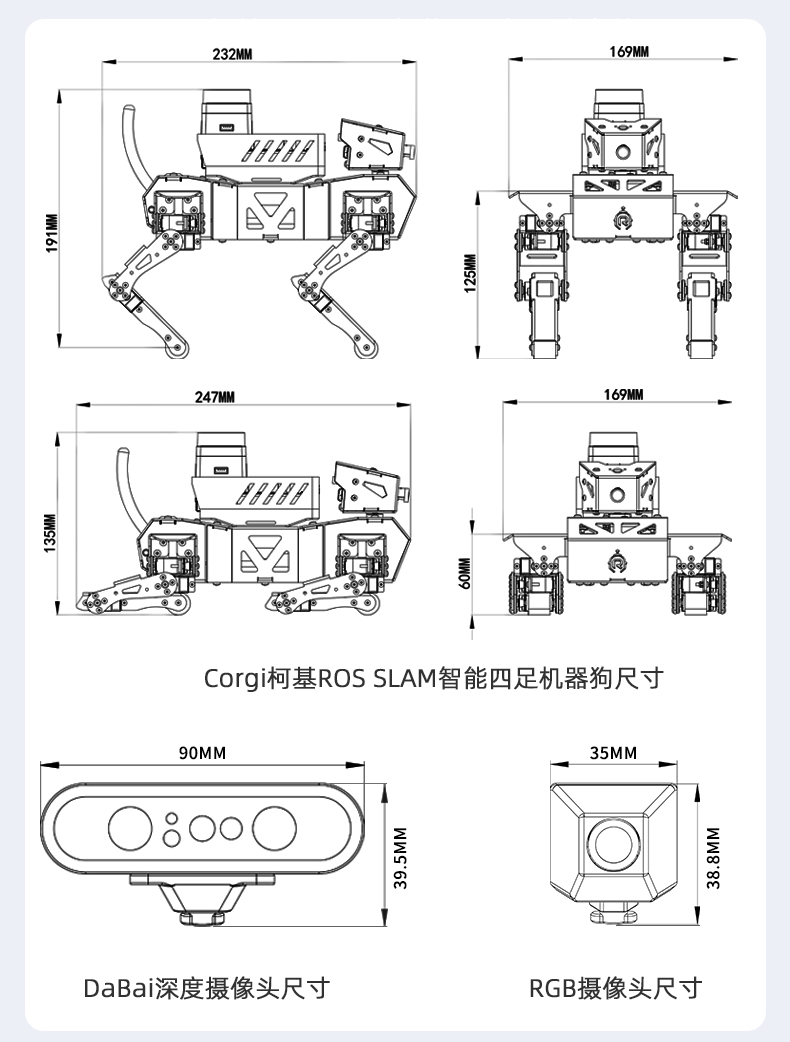 232MM

191MM

169MM

125MM

247MM

135MM

169MM

60MM

Corgi柯基ROS SLAM智能四足机器狗尺寸

90MM

39.5MM

35MM

38.8MM

DaBai深度摄像头尺寸

RGB摄像头尺寸