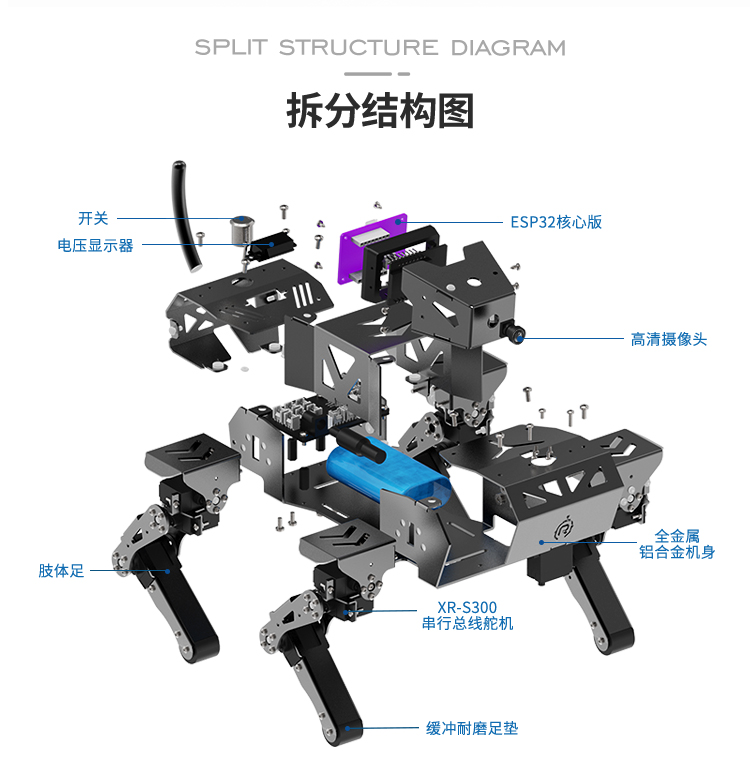 SPLIT STRUCTURE DIAGRAM

拆分结构图

开关

电压显示器

ESP32核心版

高清摄像头

全金属
铝合金机身

肢体足

XR-S300
串行总线舵机

缓冲耐磨足垫